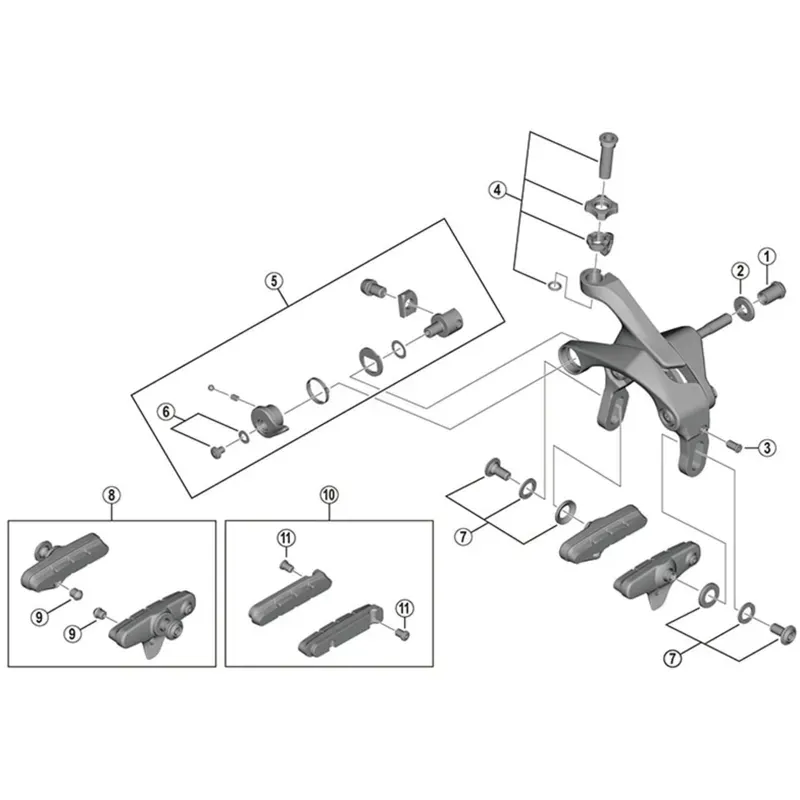 4
1
2
5
6
3
7
8
10
11
9
9
11
7